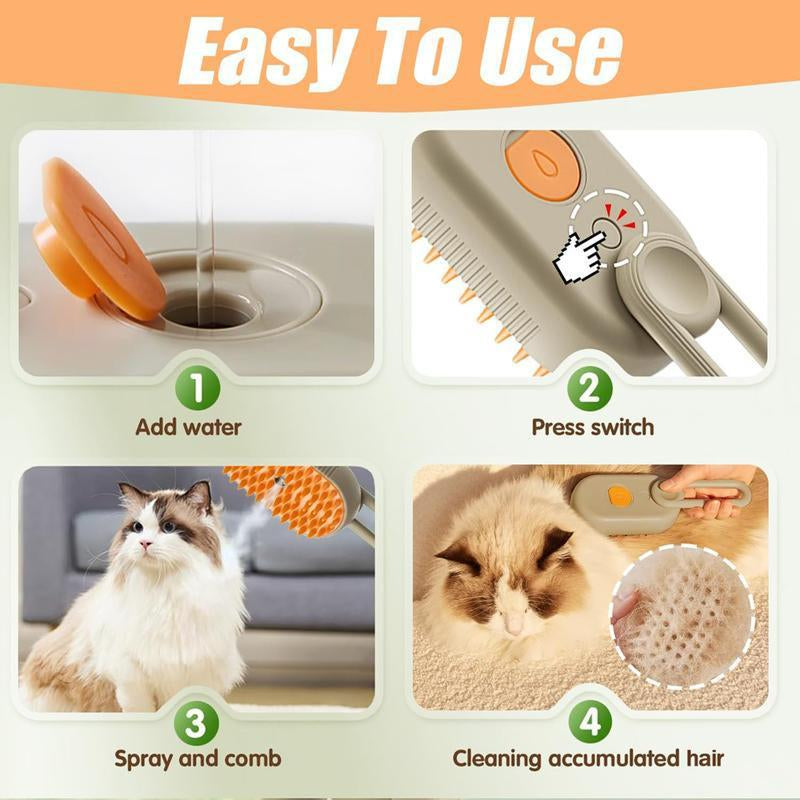 Easy To Use

1
Add water

2
Press switch

3
Spray and comb

4
Cleaning accumulated hair