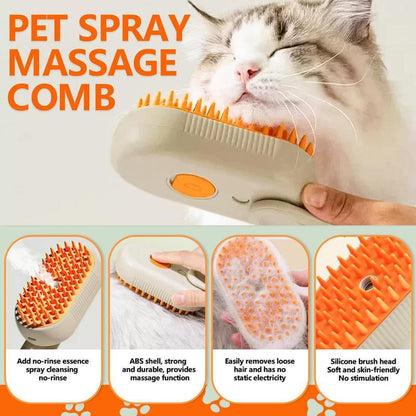 PET SPRAY MASSAGE COMB

Add no-rinse essence spray cleansing no-rinse

ABS shell, strong and durable, provides massage function

Easily removes loose hair and has no static electricity

Silicone brush head Soft and skin-friendly No stimulation